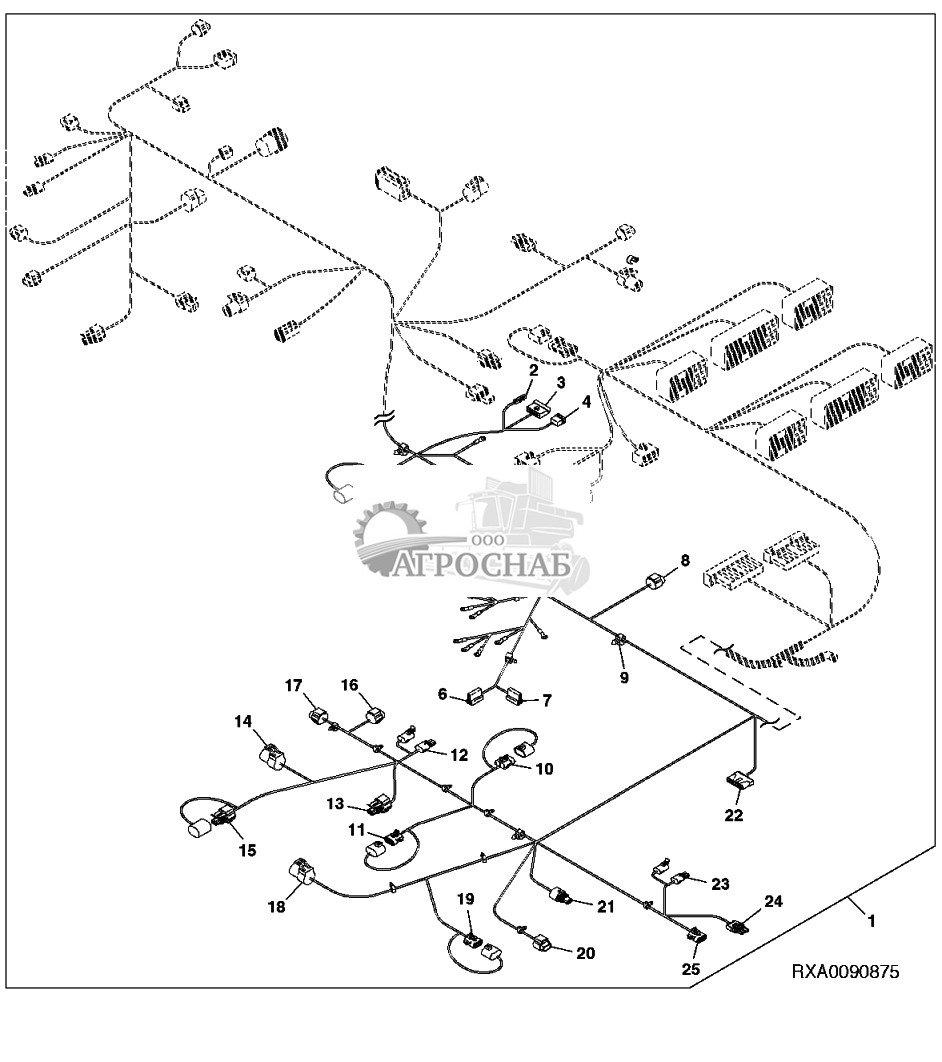 2
3
4
ООО
АГРОСНАБ
8
9
6
7
17
16
14
12
10
13
11
15
22
18
19
21
23
24
20
25
1
RXA0090875